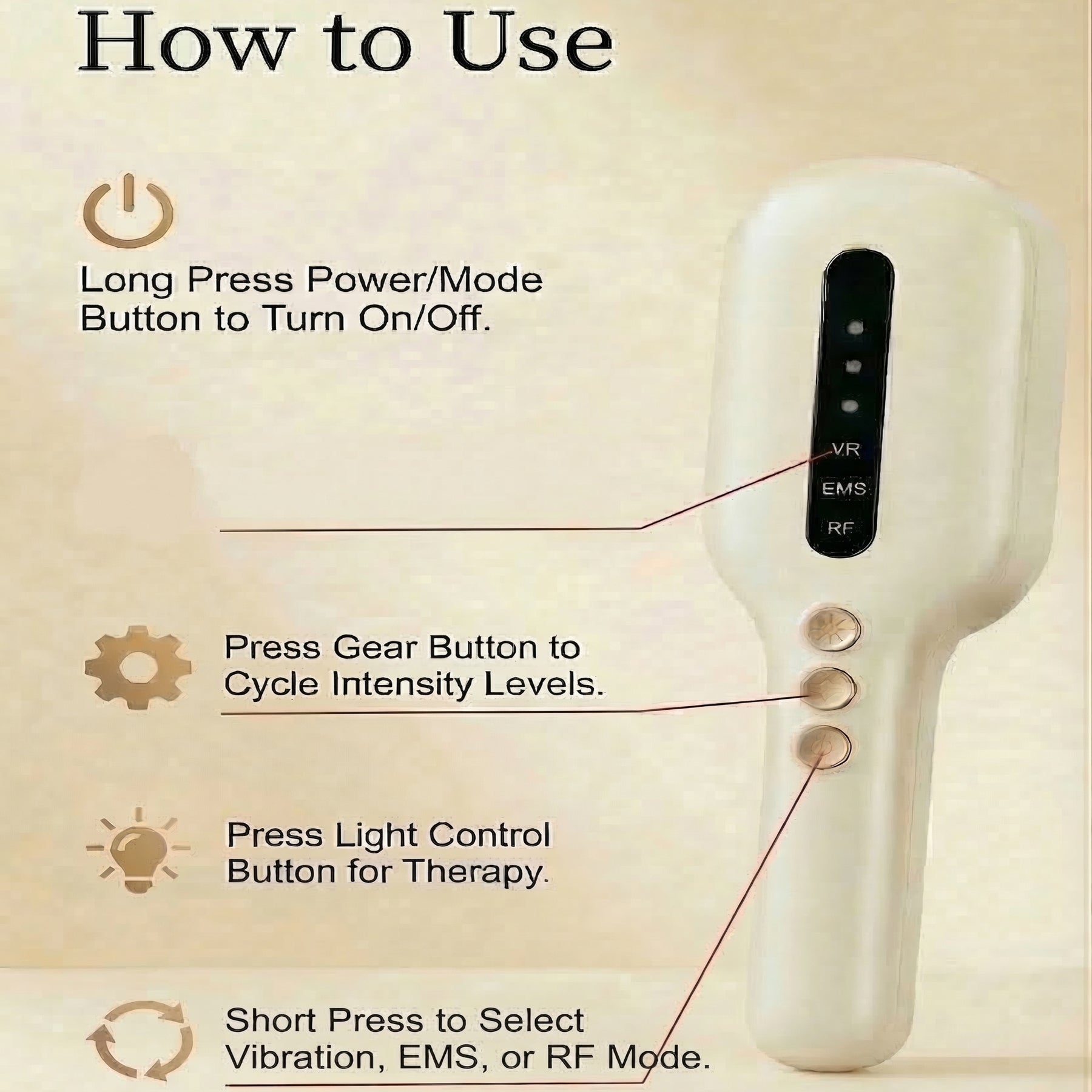 How to Use

Long Press Power/Mode Button to Turn On/Off.

VR

EMS

RF

Press Gear Button to Cycle Intensity Levels.

Press Light Control Button for Therapy.

Short Press to Select Vibration, EMS, or RF Mode.