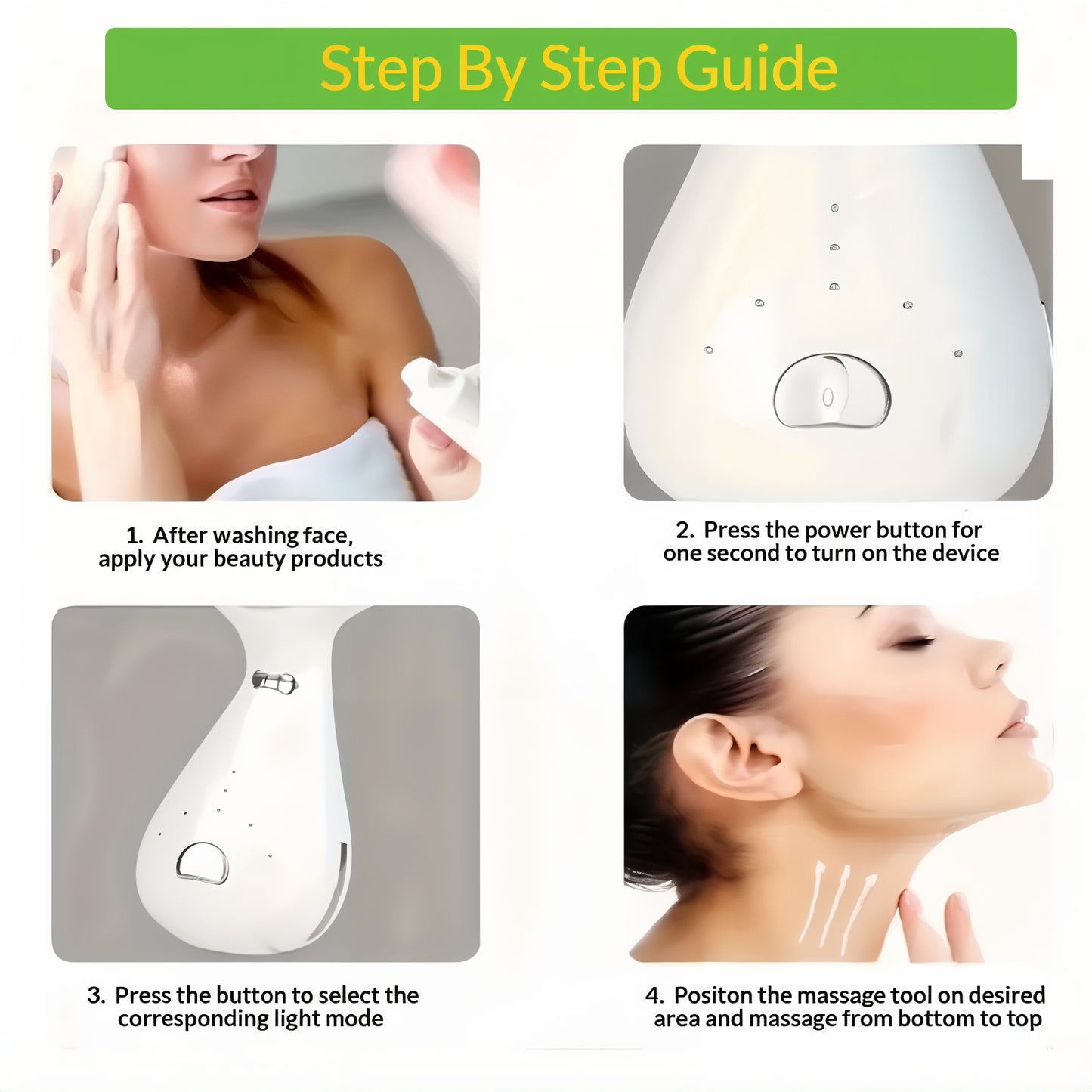 Step By Step Guide

1. After washing face, apply your beauty products

2. Press the power button for one second to turn on the device

3. Press the button to select the corresponding light mode

4. Positon the massage tool on desired area and massage from bottom to top