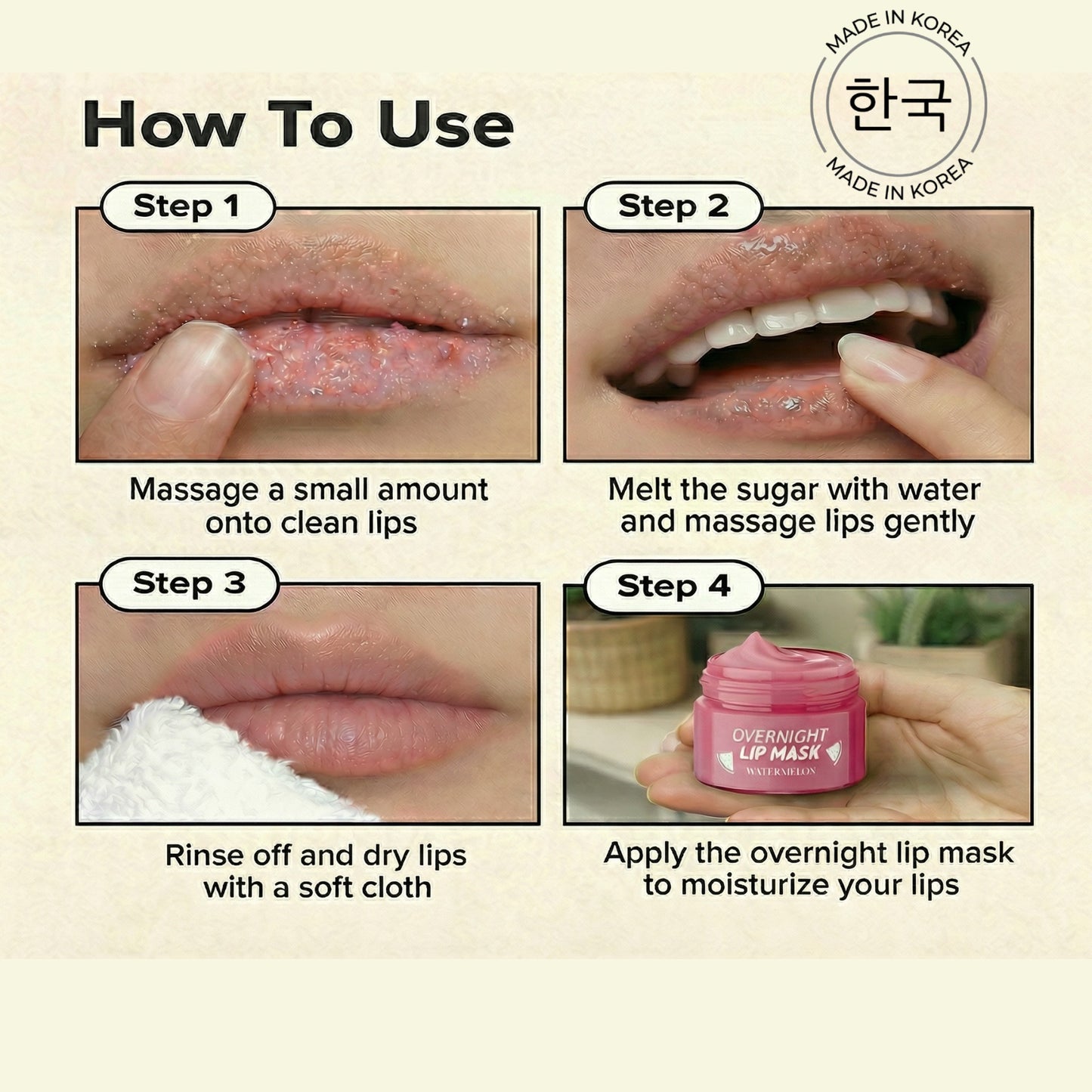 How To Use

MADE IN KOREA
한국
MADE IN KOREA

Step 1

Massage a small amount onto clean lips

Step 2

Melt the sugar with water and massage lips gently

Step 3

Rinse off and dry lips with a soft cloth

Step 4

OVERNIGHT LIP MASK WATERMELON

Apply the overnight lip mask to moisturize your lips